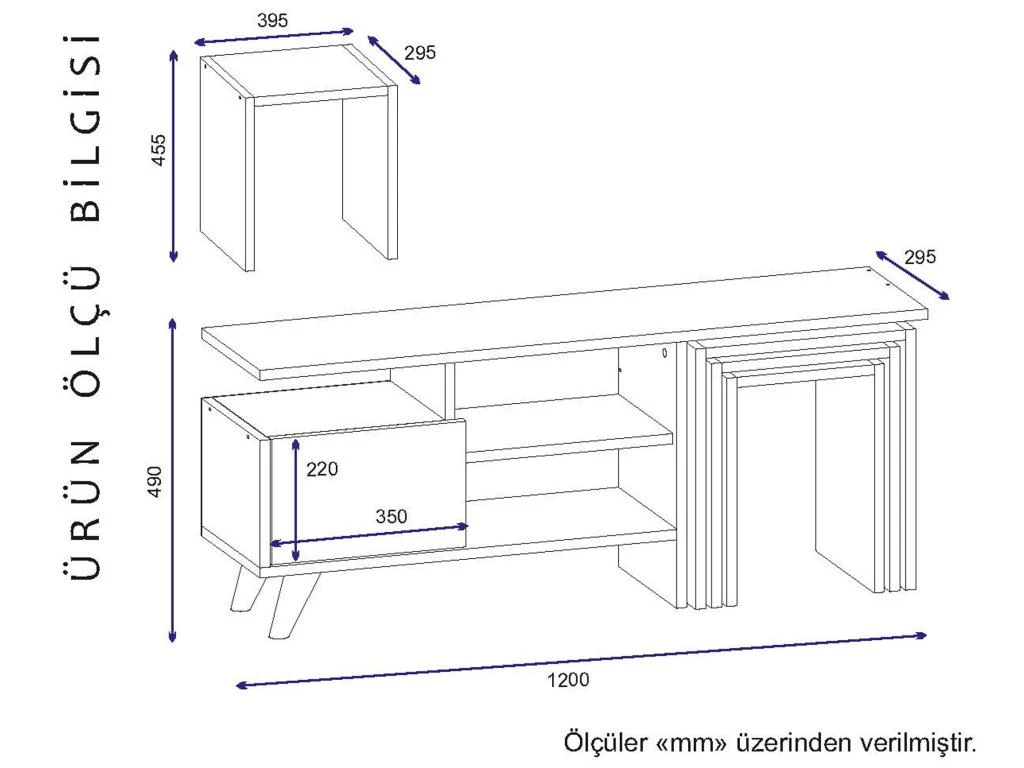 ÜRÜN ÖLÇÜ BİLGİSİ

395

295

455

295

490

220

350

1200

Ölçüler «mm» üzerinden verilmiştir.