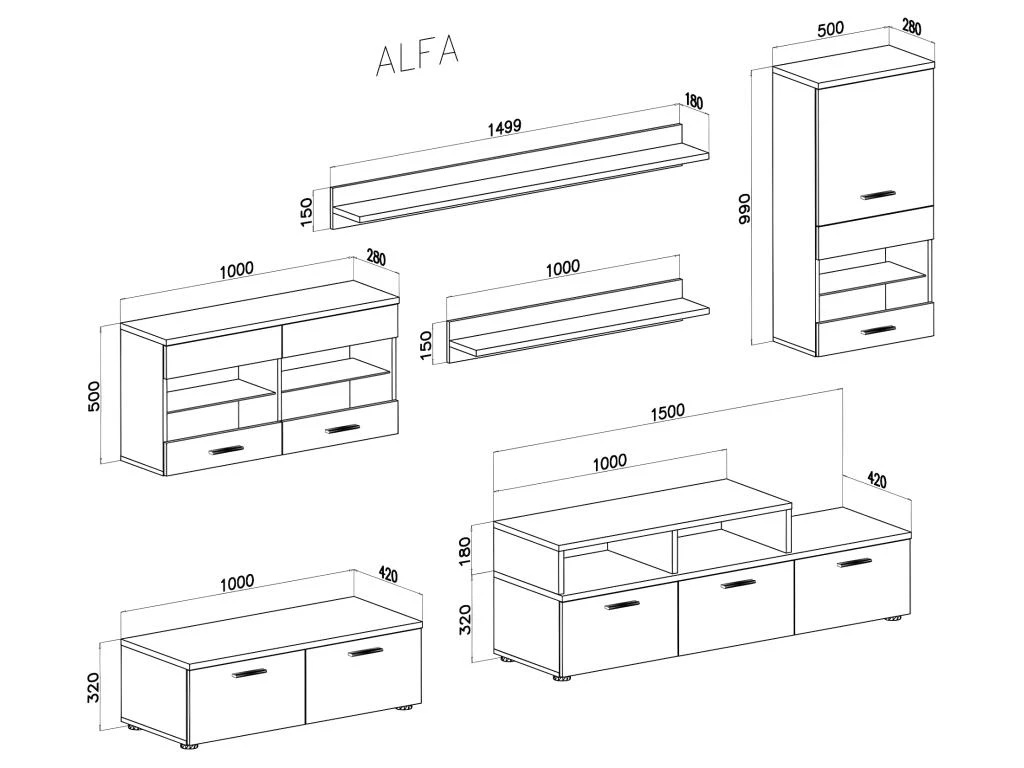 ALFA

1499
180
150

500
280
990

1000
280
500

1000
150

1500
1000
420
180
320

1000
420
320